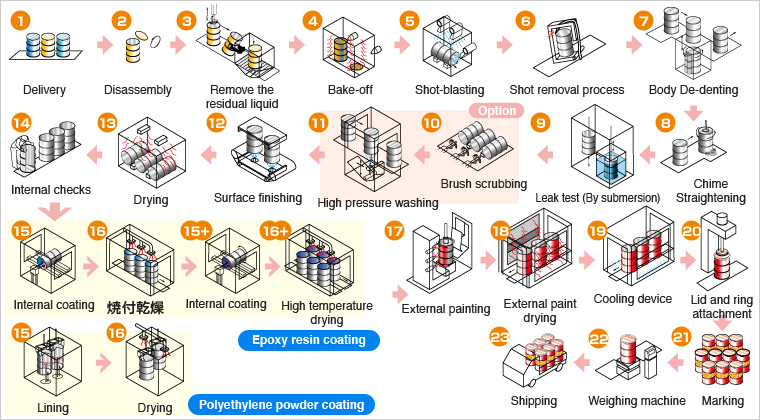 1 Delivery
2 Disassembly
3 Remove the residual liquid
4 Bake-off
5 Shot-blasting
6 Shot removal process
7 Body De-denting

8 Chime Straightening
9 Leak test (By submersion)
Option
10 Brush scrubbing
11 High pressure washing
12 Surface finishing
13 Drying
14 Internal checks

15 Internal coating
16 焼付乾燥
15+ Internal coating
16+ High temperature drying
Epoxy resin coating

15 Lining
16 Drying
Polyethylene powder coating

17 External painting
18 External paint drying
19 Cooling device
20 Lid and ring attachment
21 Marking
22 Weighing machine
23 Shipping